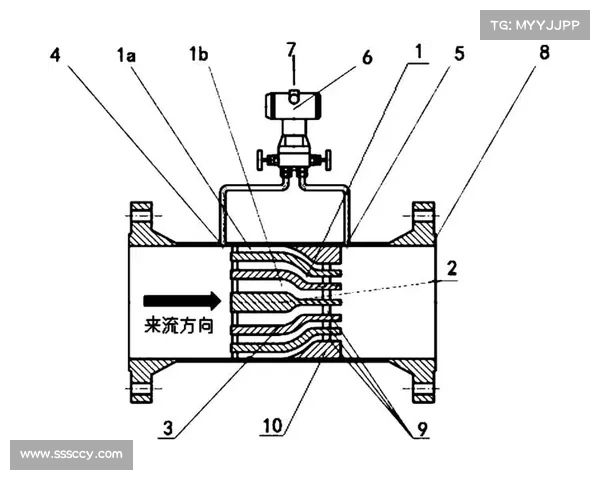 TG: MYYJJPP

4
1a
1b
7
6
1
5
8
2
来流方向
3
10
9

www.sssccy.com